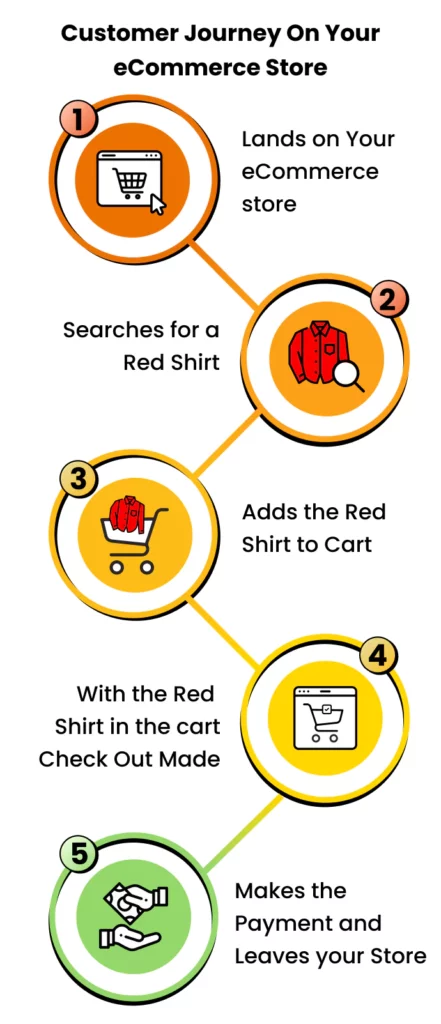 Customer Journey On Your eCommerce Store

1

Lands on Your eCommerce store

2

Searches for a Red Shirt

3

Adds the Red Shirt to Cart

4

With the Red Shirt in the cart Check Out Made

5

Makes the Payment and Leaves your Store